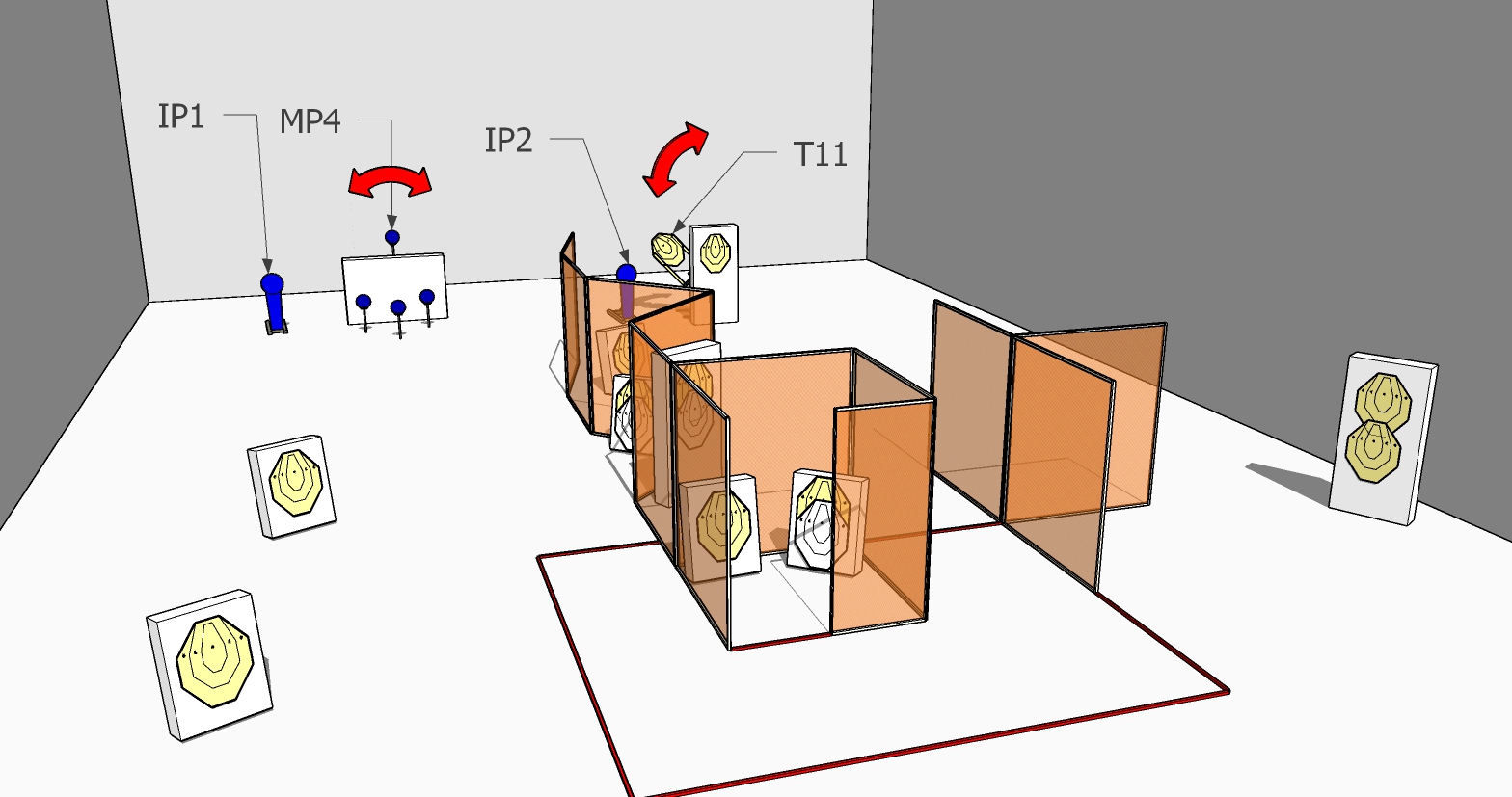 IP1
MP4
IP2
T11