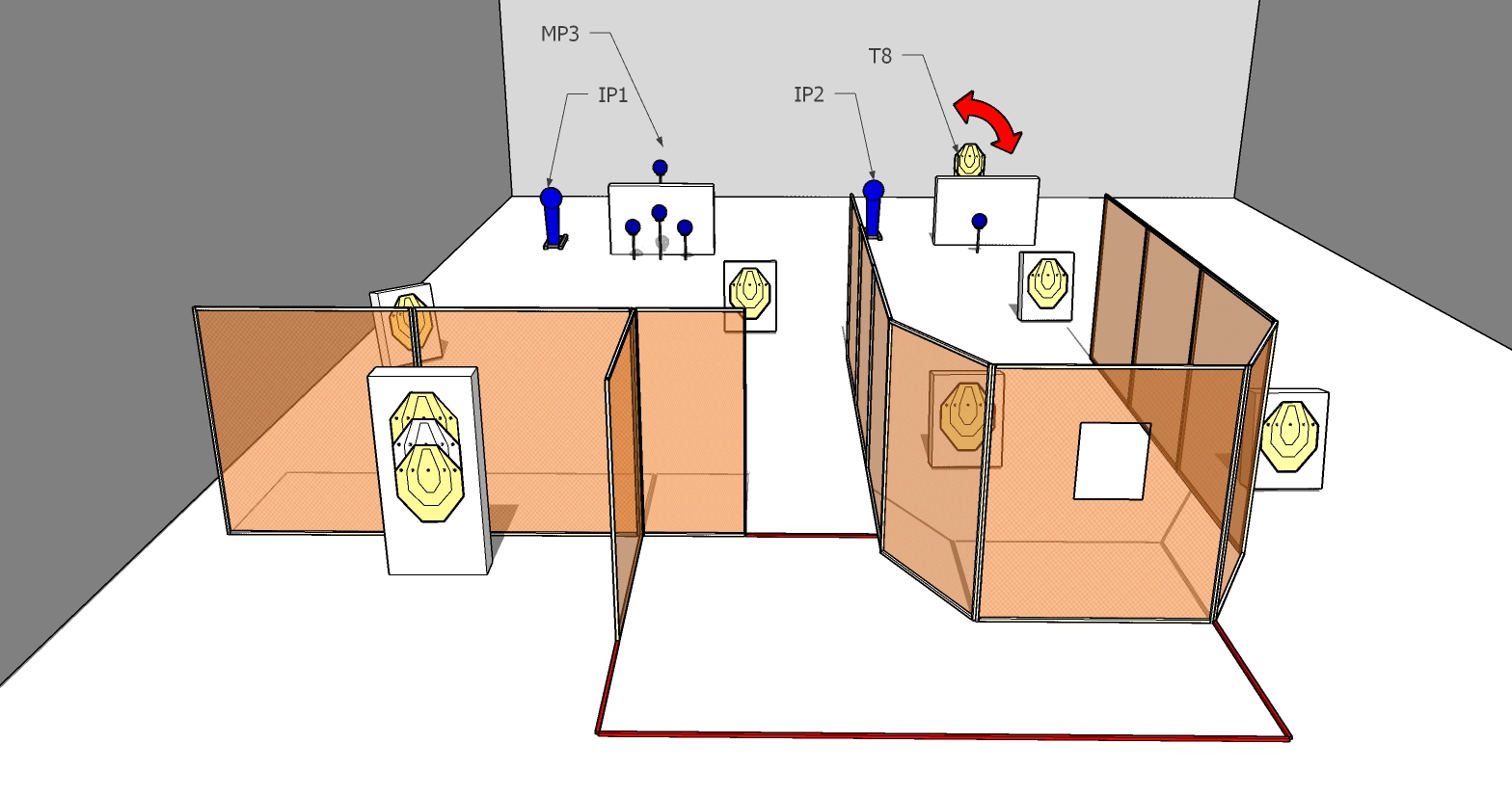 MP3
IP1
IP2
T8