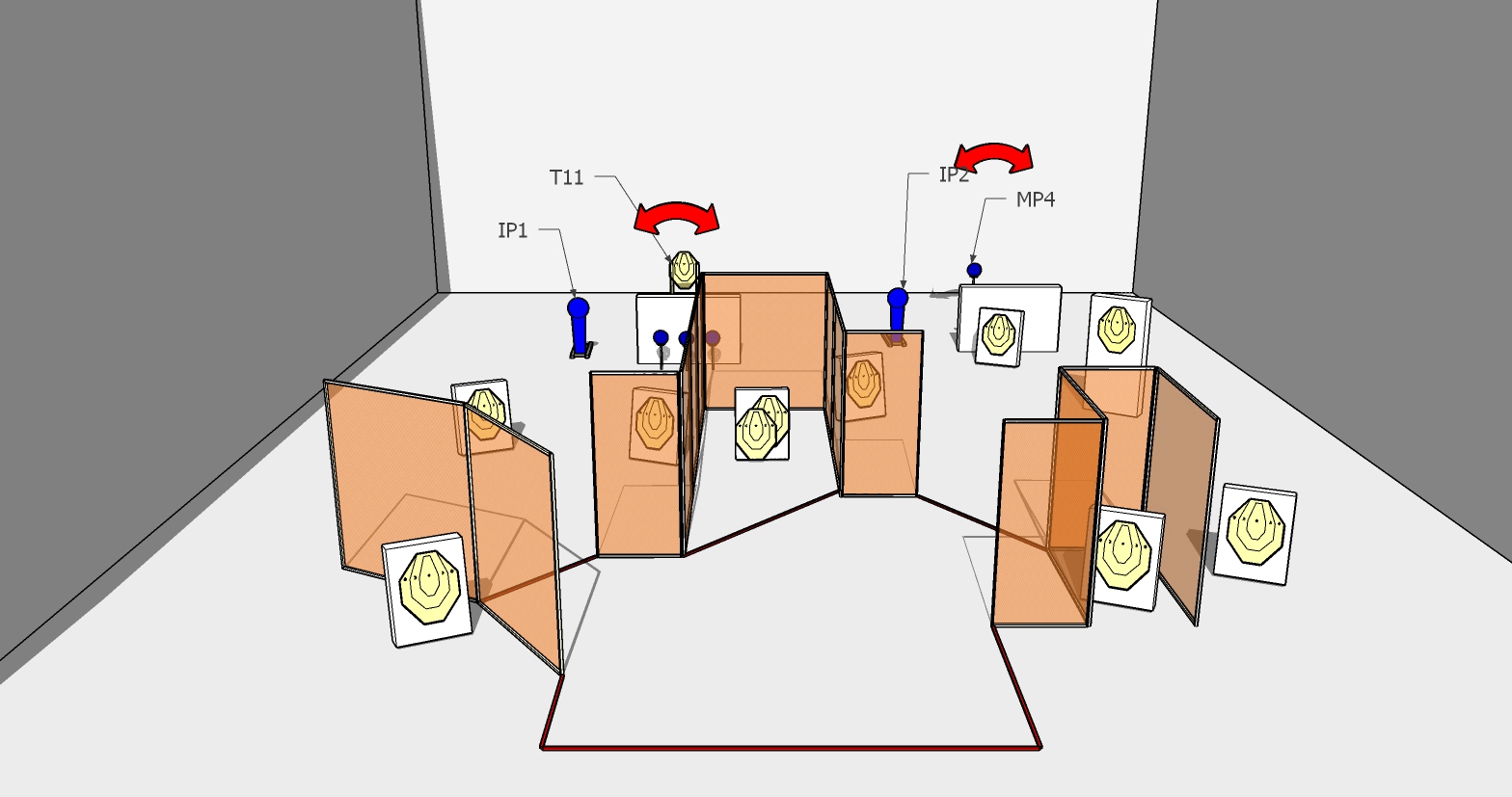 T11

IP1

IP2

MP4