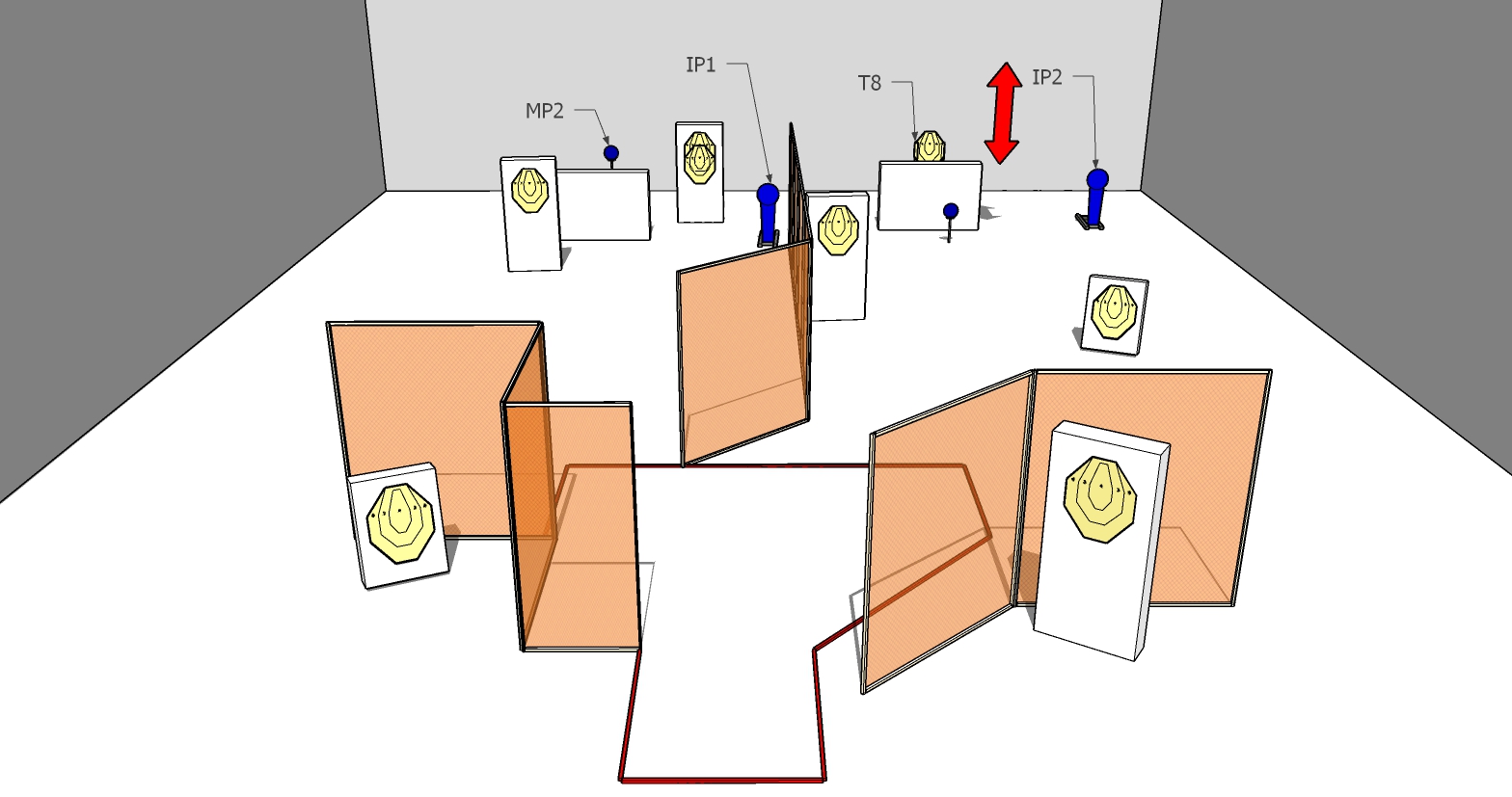 MP2
IP1
T8
IP2